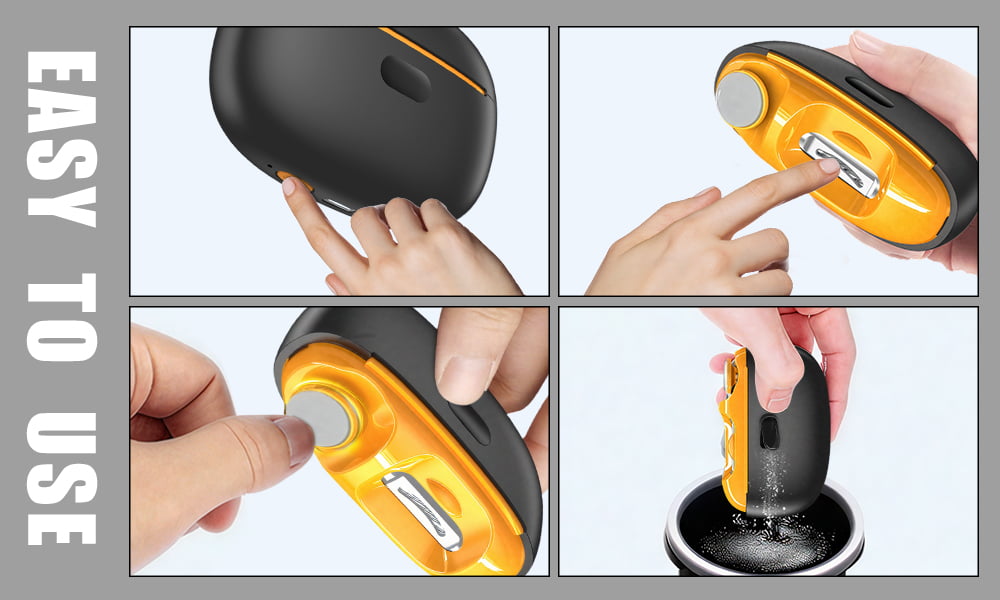 EASY TO USE